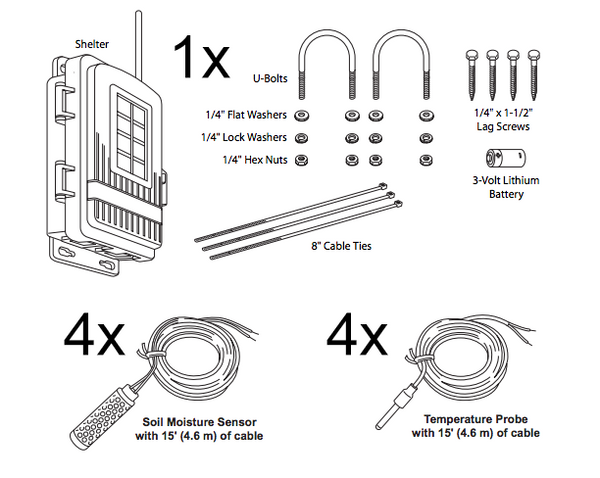 Shelter

1x

U-Bolts

1/4" Flat Washers

1/4" Lock Washers

1/4" Hex Nuts

1/4" x 1-1/2" Lag Screws

3-Volt Lithium Battery

8" Cable Ties

4x

Soil Moisture Sensor with 15' (4.6 m) of cable

4x

Temperature Probe with 15' (4.6 m) of cable