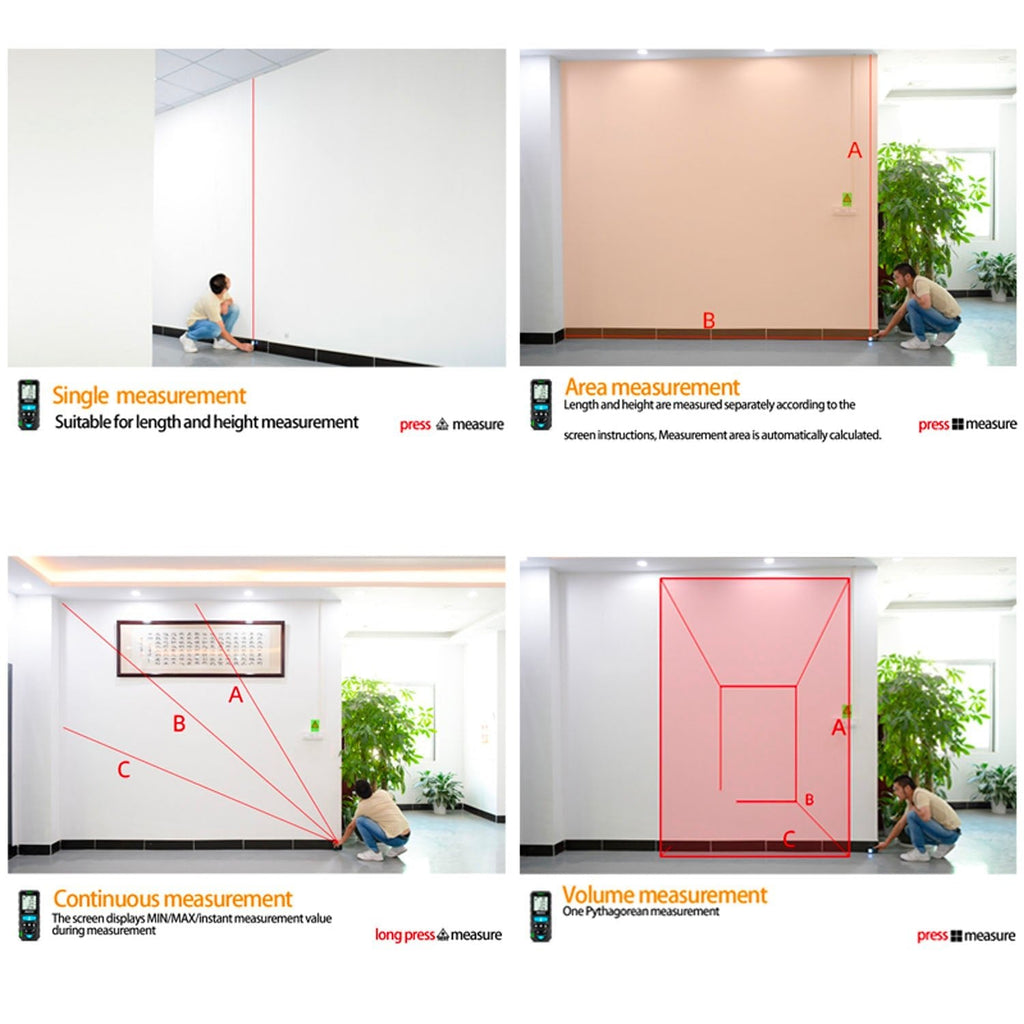 Single measurement
Suitable for length and height measurement
press measure

A
B

Area measurement
Length and height are measured separately according to the screen instructions, Measurement area is automatically calculated.
press measure

A
B
C

Continuous measurement
The screen displays MIN/MAX/instant measurement value during measurement
long press measure

A
B
C

Volume measurement
One Pythagorean measurement
press measure