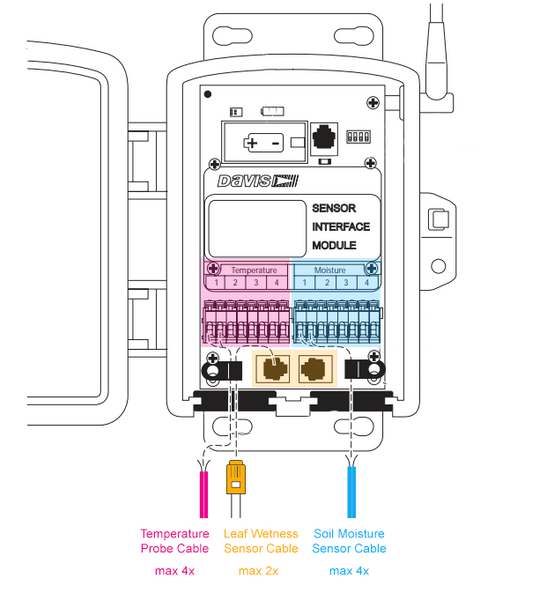 + -

DAVIS

SENSOR
INTERFACE
MODULE

Temperature
1 2 3 4

Moisture
1 2 3 4

Temperature Probe Cable

max 4x

Leaf Wetness Sensor Cable

max 2x

Soil Moisture Sensor Cable

max 4x